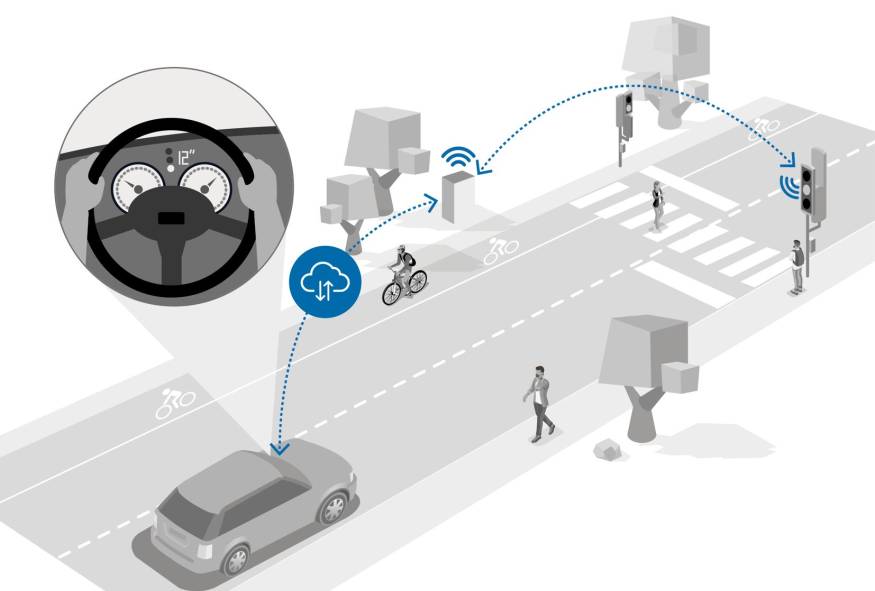 12"