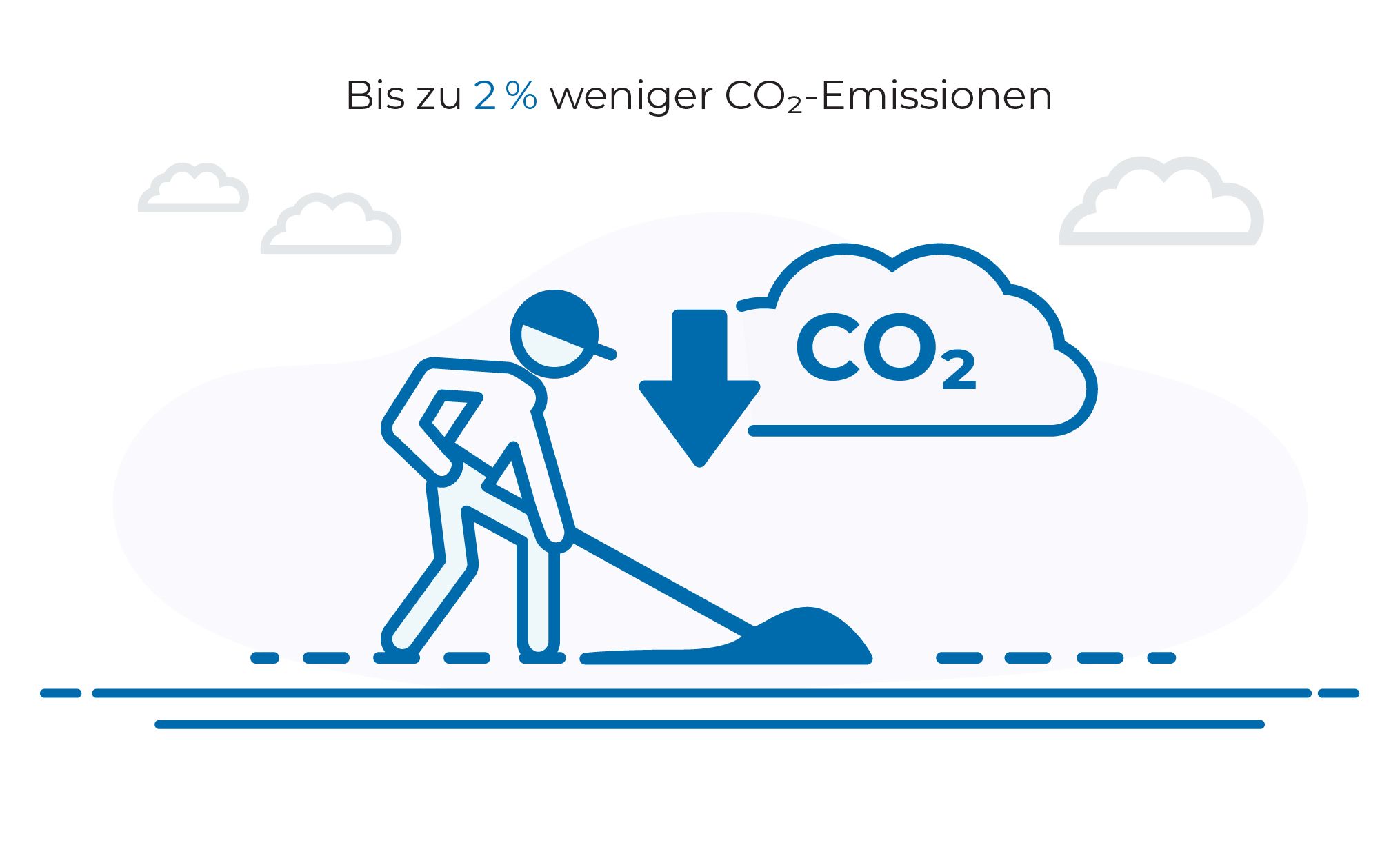 Bis zu 2 % weniger $CO_2$-Emissionen

$CO_2$