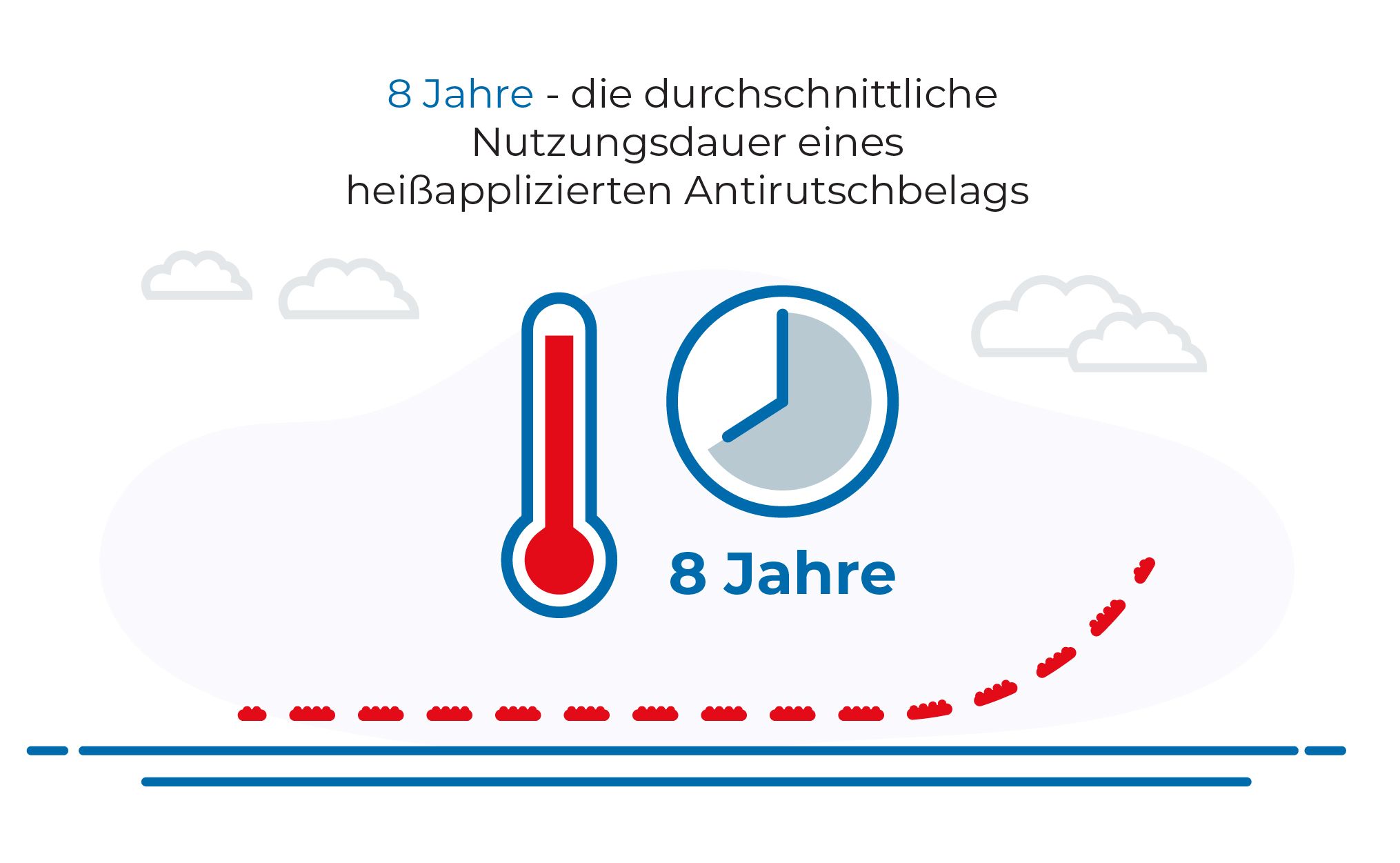 8 Jahre - die durchschnittliche Nutzungsdauer eines heißapplizierten Antirutschbelags

8 Jahre