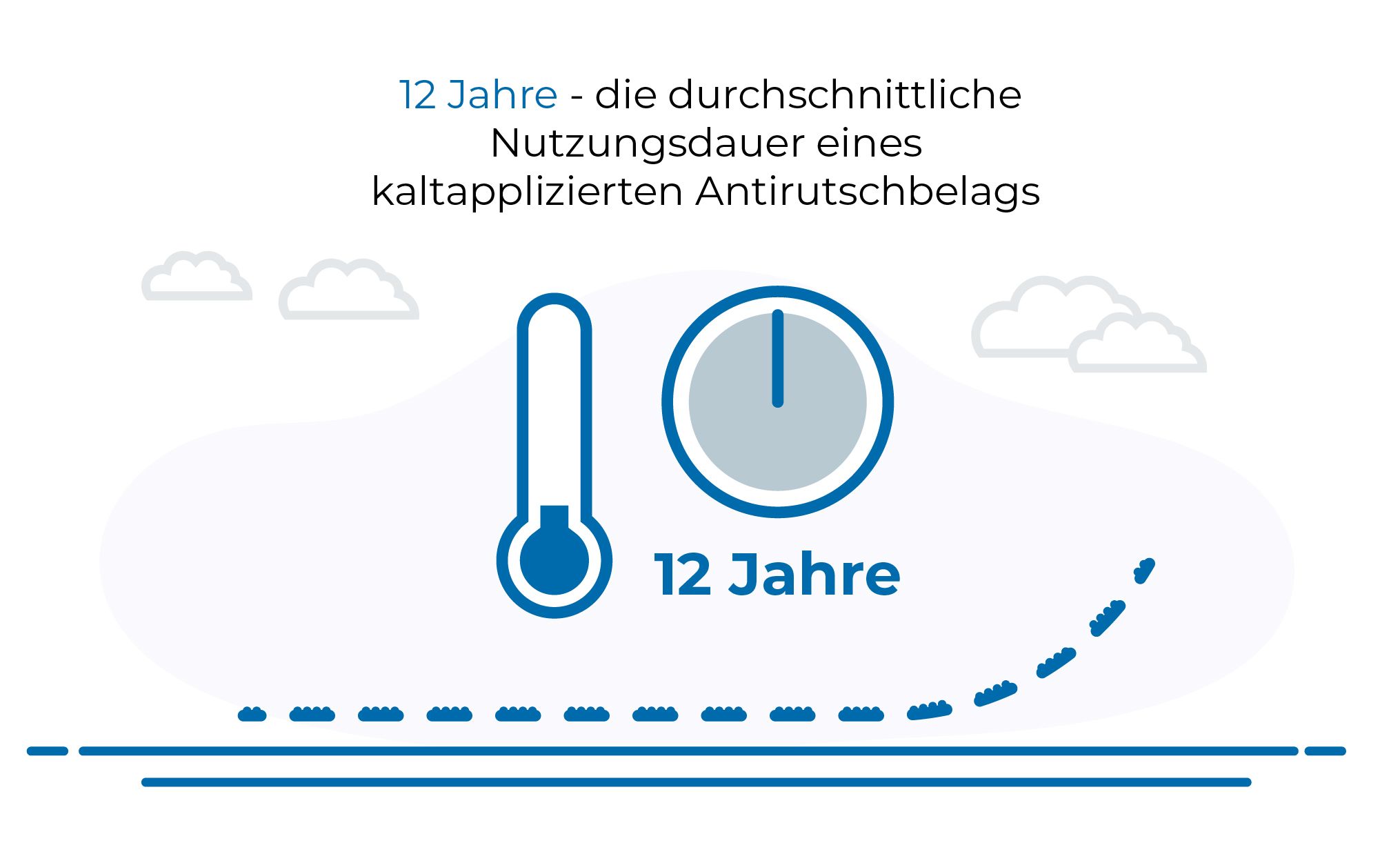 12 Jahre - die durchschnittliche Nutzungsdauer eines kaltapplizierten Antirutschbelags

12 Jahre