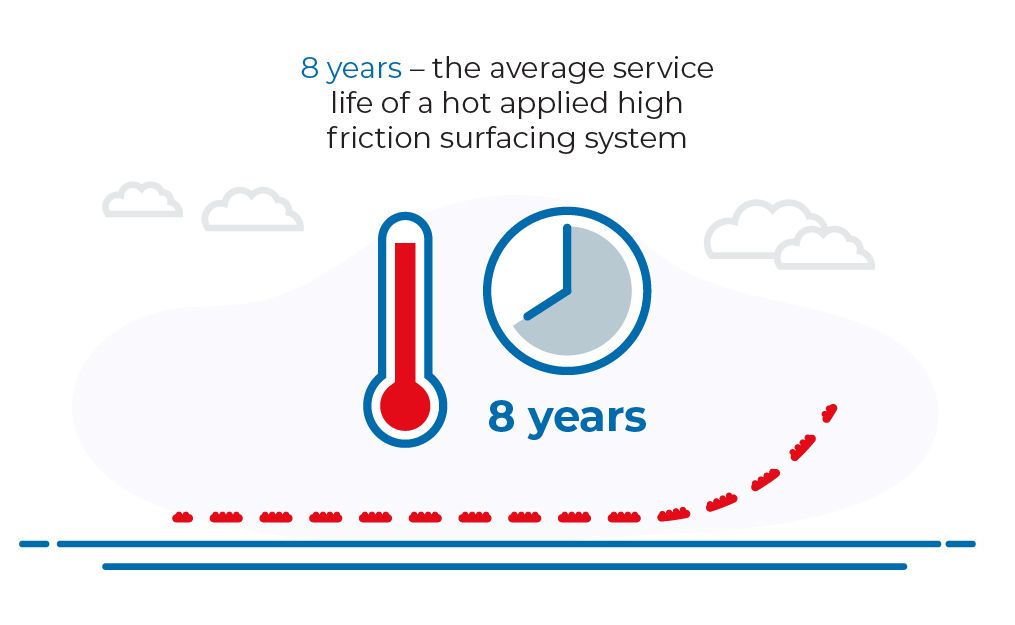 8 years – the average service life of a hot applied high friction surfacing system

8 years