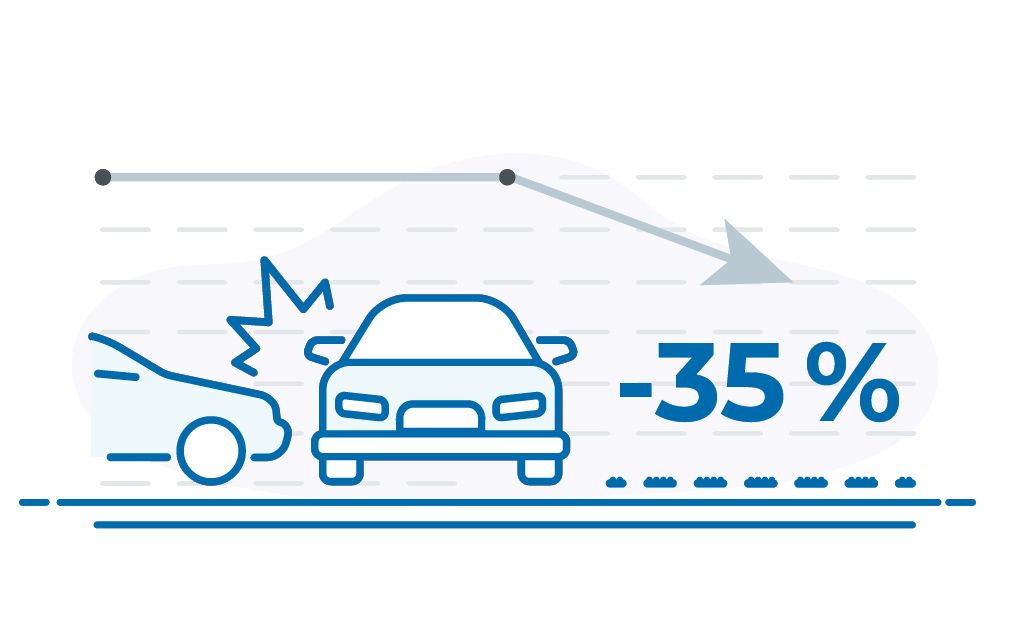 -35 %