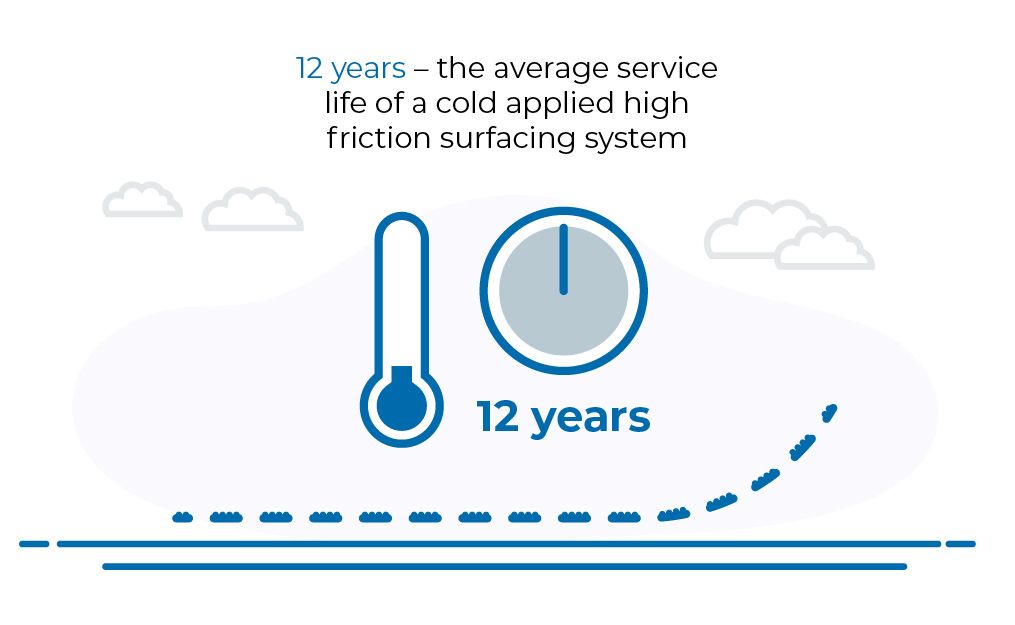 12 years – the average service life of a cold applied high friction surfacing system

12 years